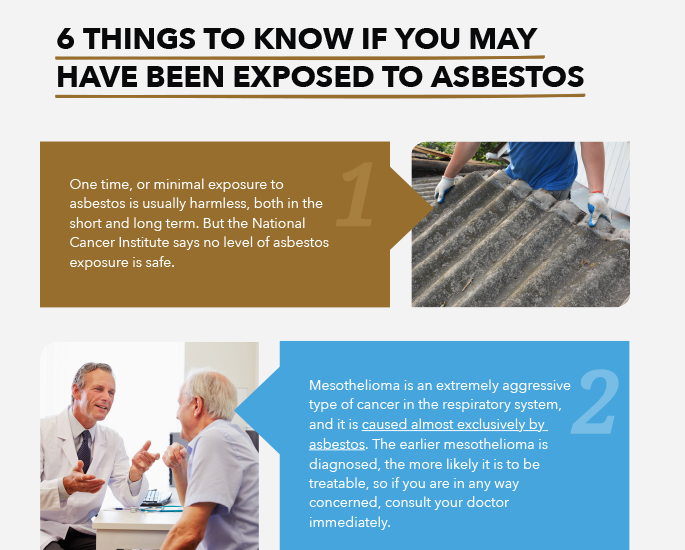 6 THINGS TO KNOW IF YOU MAY HAVE BEEN EXPOSED TO ASBESTOS

1

One time, or minimal exposure to asbestos is usually harmless, both in the short and long term. But the National Cancer Institute says no level of asbestos exposure is safe.

2

Mesothelioma is an extremely aggressive type of cancer in the respiratory system, and it is caused almost exclusively by asbestos. The earlier mesothelioma is diagnosed, the more likely it is to be treatable, so if you are in any way concerned, consult your doctor immediately.